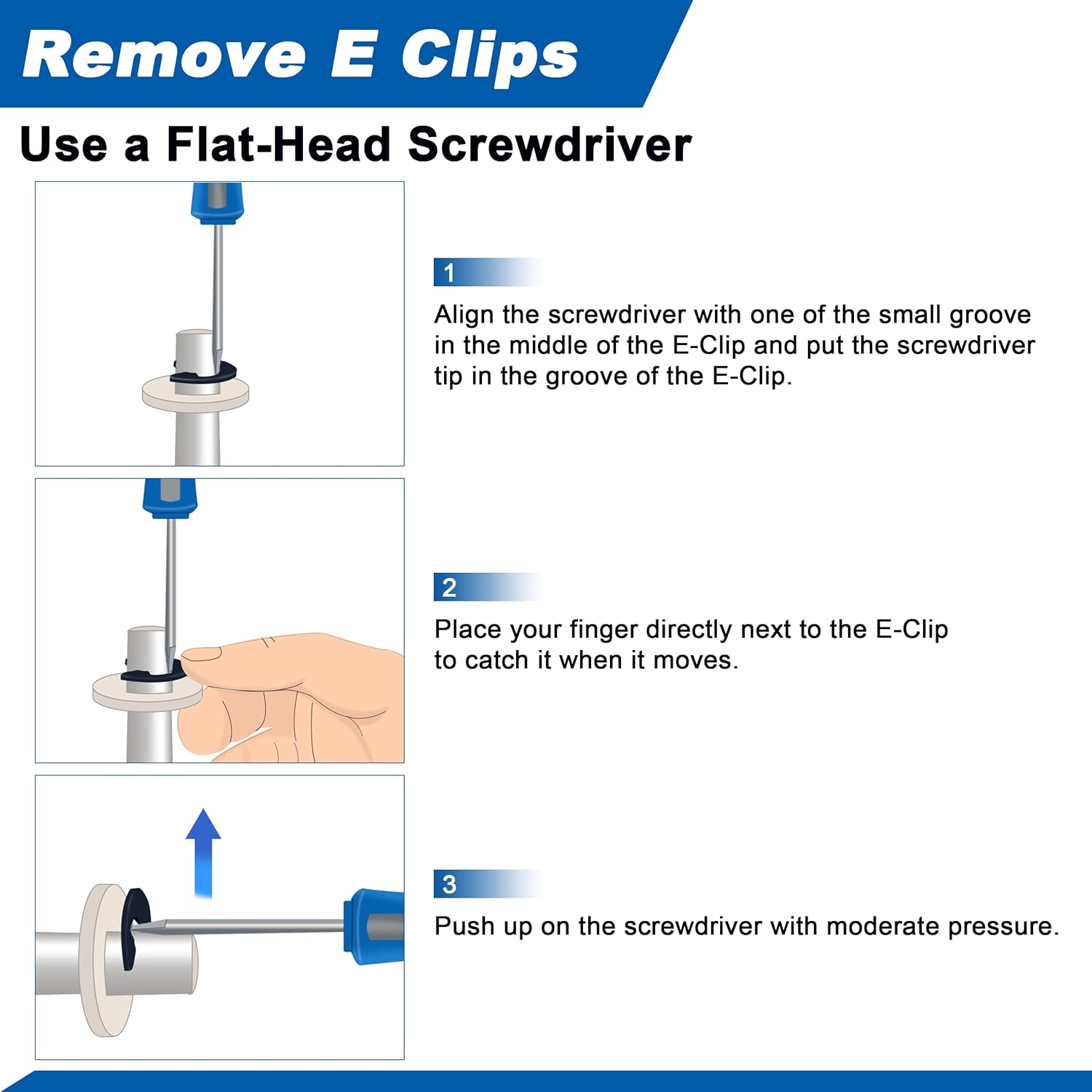 Remove E Clips

Use a Flat-Head Screwdriver

1

Align the screwdriver with one of the small groove in the middle of the E-Clip and put the screwdriver tip in the groove of the E-Clip.

2

Place your finger directly next to the E-Clip to catch it when it moves.

3

Push up on the screwdriver with moderate pressure.